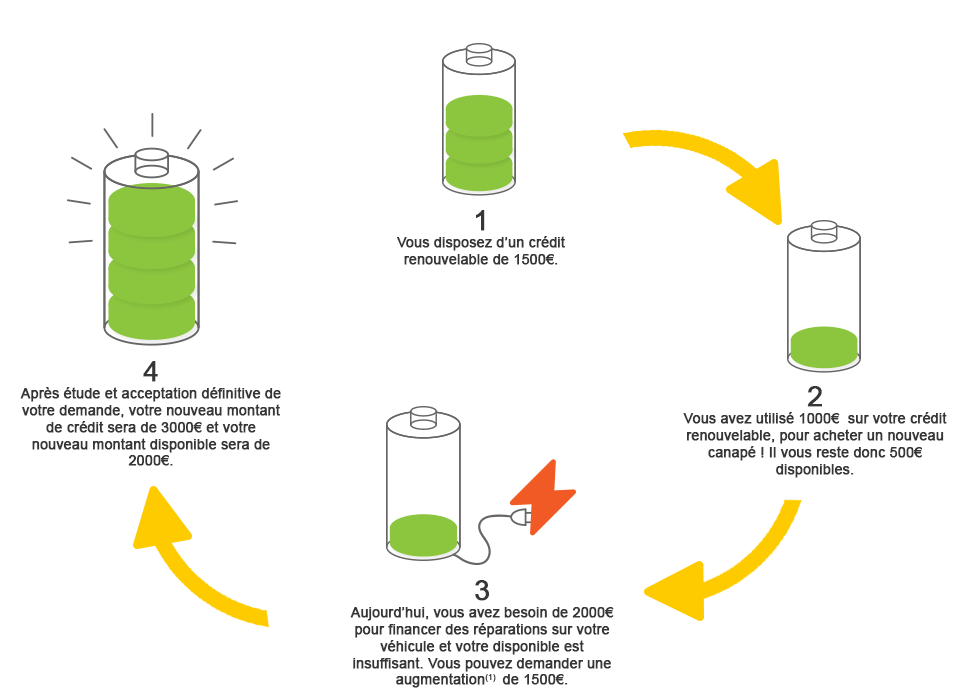 1
Vous disposez d'un crédit renouvelable de 1500€.

2
Vous avez utilisé 1000€ sur votre crédit renouvelable, pour acheter un nouveau canapé ! Il vous reste donc 500€ disponibles.

3
Aujourd'hui, vous avez besoin de 2000€ pour financer des réparations sur votre véhicule et votre disponible est insuffisant. Vous pouvez demander une augmentation$^{(1)}$ de 1500€.

4
Après étude et acceptation définitive de votre demande, votre nouveau montant de crédit sera de 3000€ et votre nouveau montant disponible sera de 2000€.